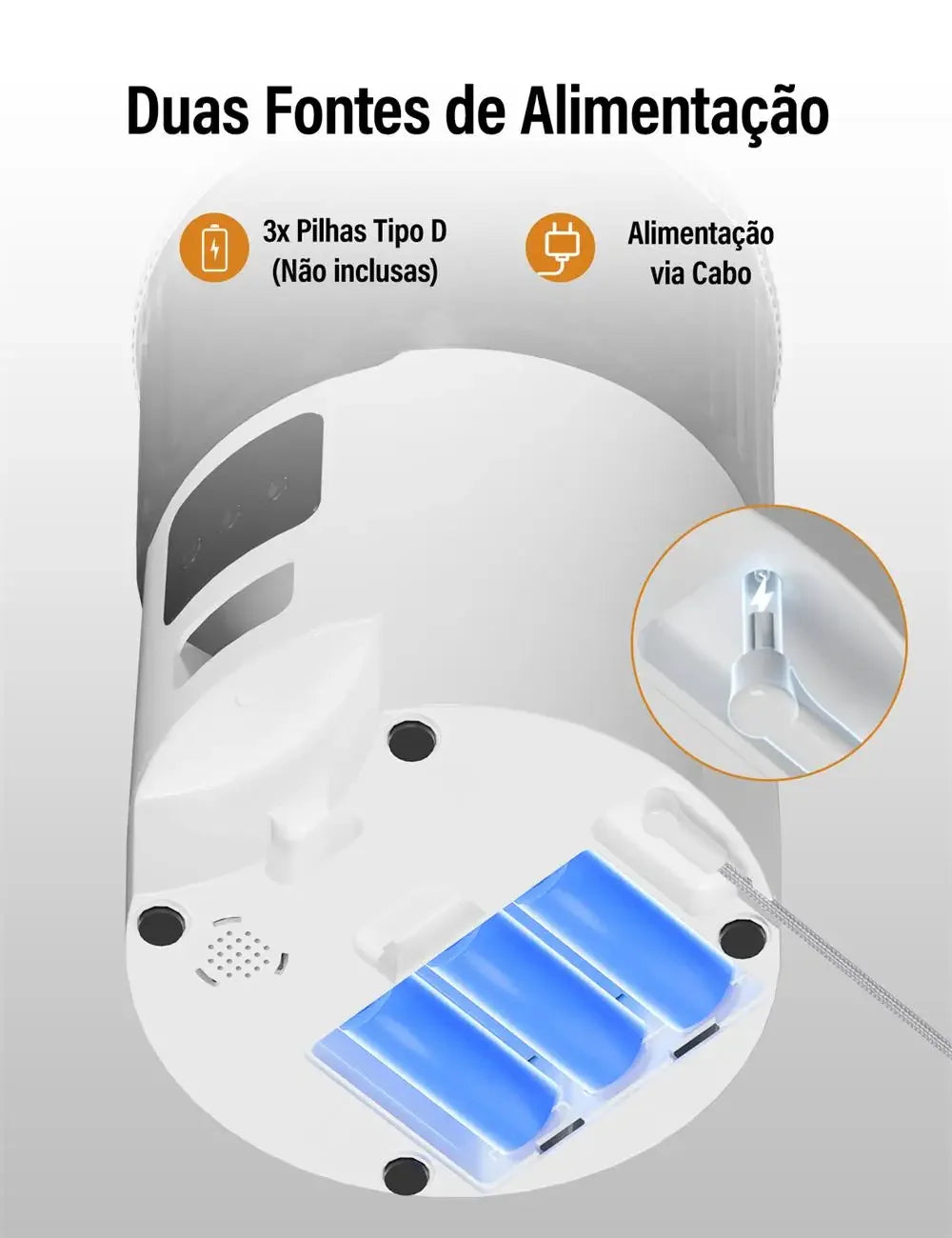 Duas Fontes de Alimentação

3x Pilhas Tipo D
(Não inclusas)

Alimentação
via Cabo